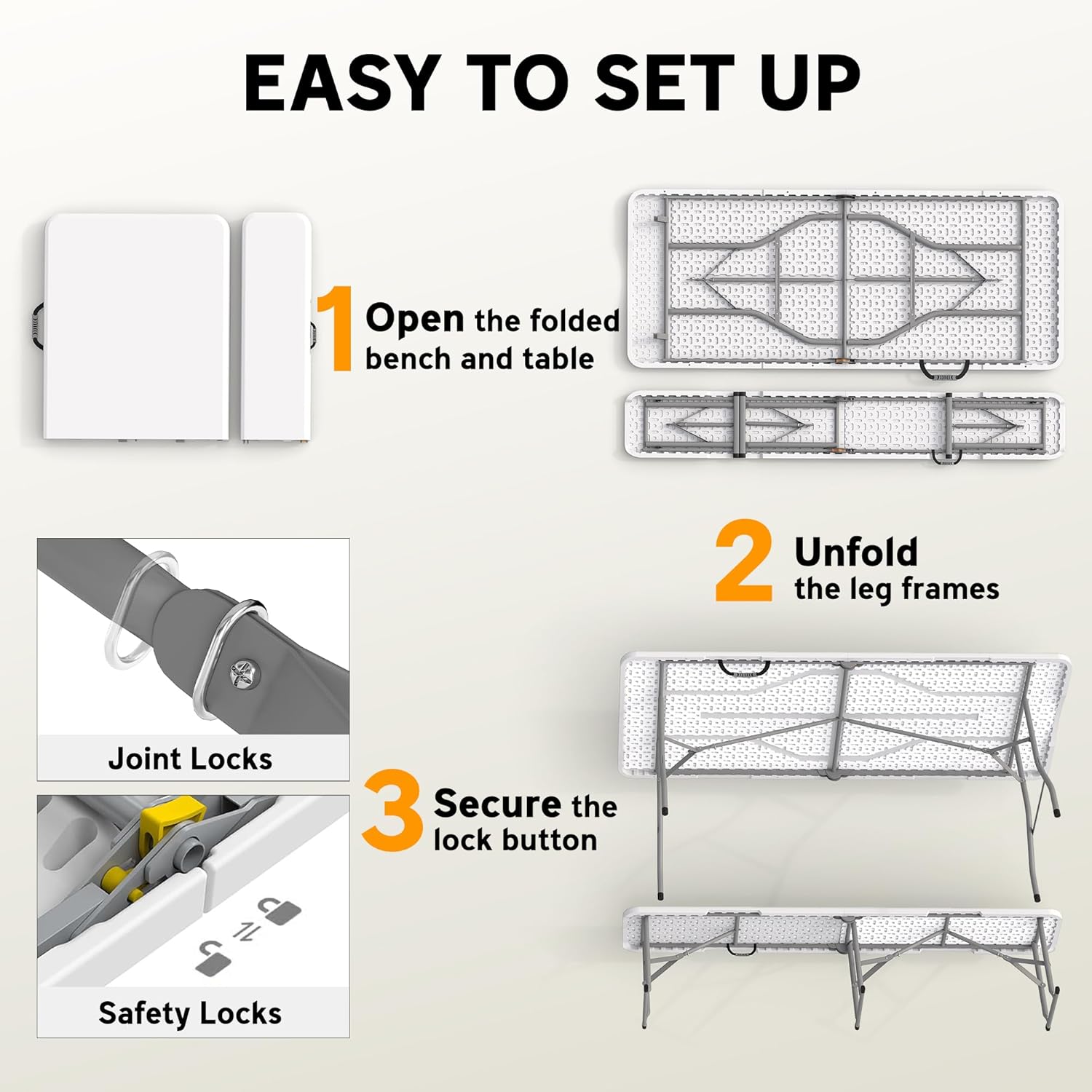 EASY TO SET UP

1 Open the folded bench and table

2 Unfold the leg frames

Joint Locks

3 Secure the lock button

Safety Locks