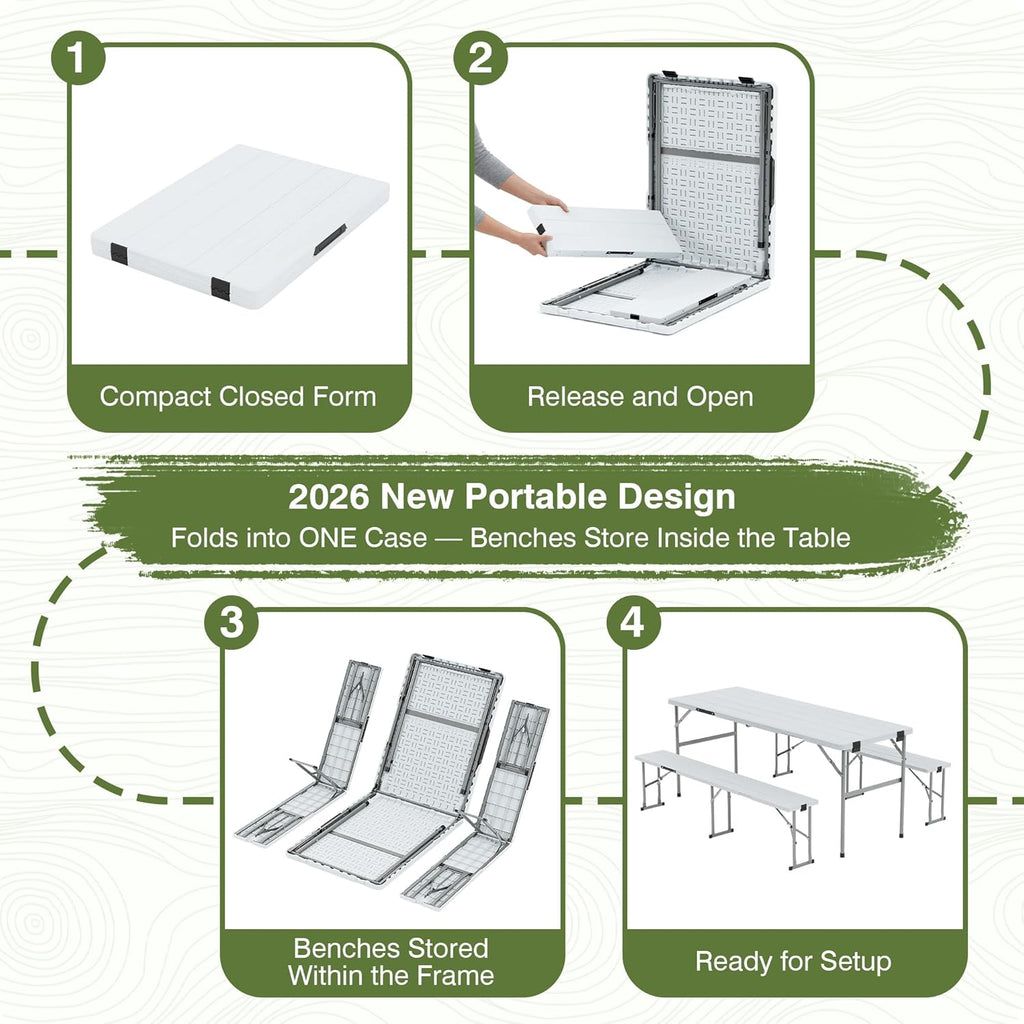 1

Compact Closed Form

2

Release and Open

2026 New Portable Design

Folds into ONE Case — Benches Store Inside the Table

3

Benches Stored Within the Frame

4

Ready for Setup