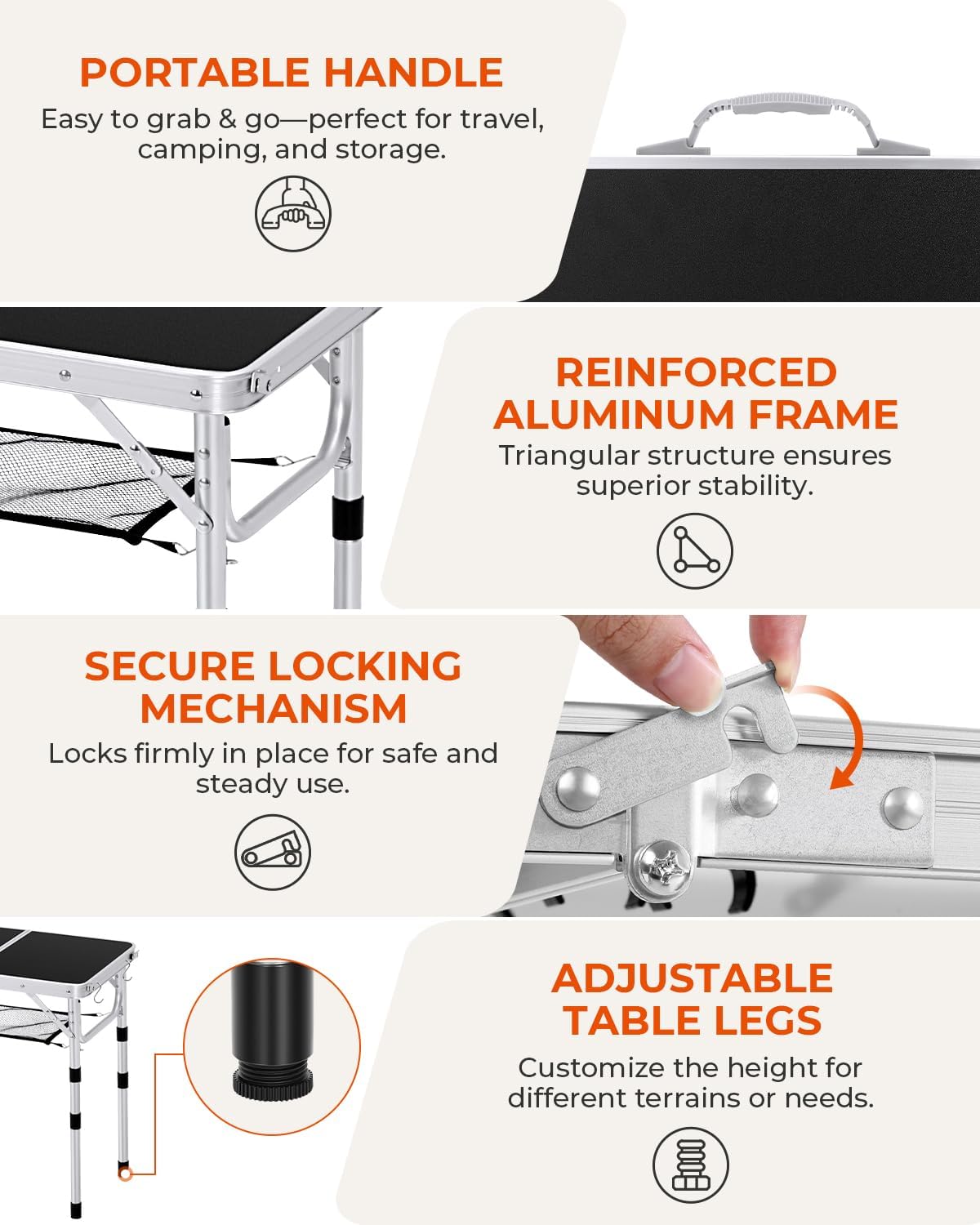 PORTABLE HANDLE

Easy to grab & go—perfect for travel, camping, and storage.

REINFORCED ALUMINUM FRAME

Triangular structure ensures superior stability.

SECURE LOCKING MECHANISM

Locks firmly in place for safe and steady use.

ADJUSTABLE TABLE LEGS

Customize the height for different terrains or needs.